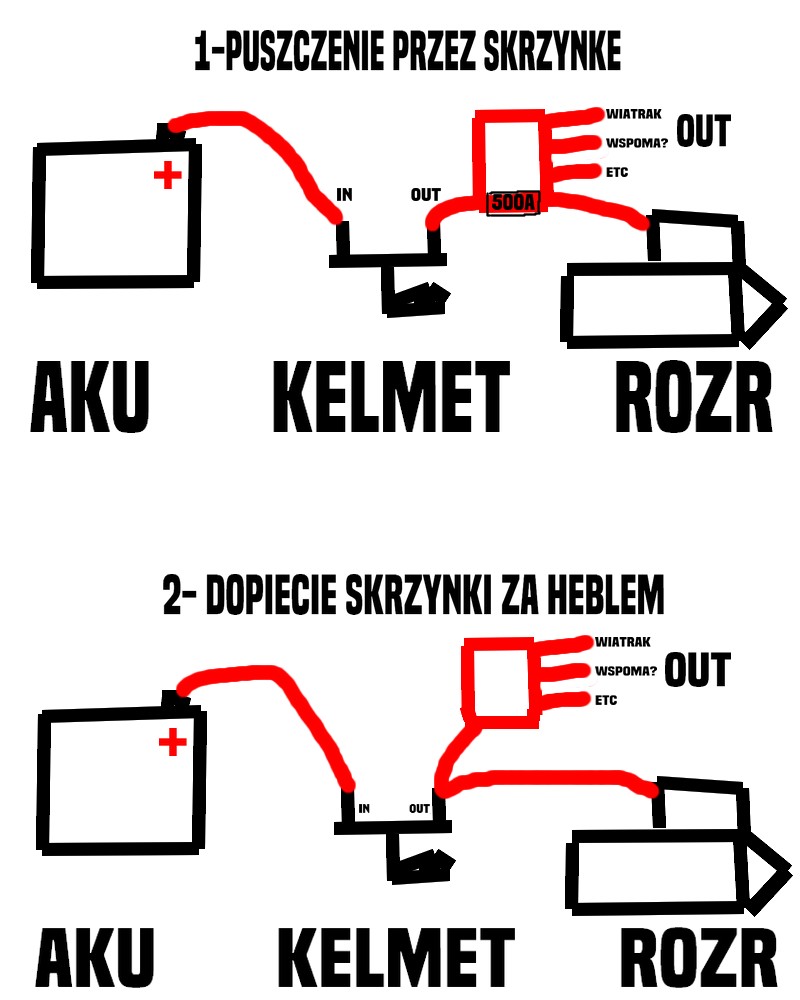 1-PUSZCZENIE PRZEZ SKRZYNKE

+

IN

OUT

500A

WIATRAK

WSPOMA?

ETC

OUT

AKU

KELMET

ROZR

2- DOPIECIE SKRZYNKI ZA HEBLEM

+

IN

OUT

WIATRAK

WSPOMA?

ETC

OUT

AKU

KELMET

ROZR